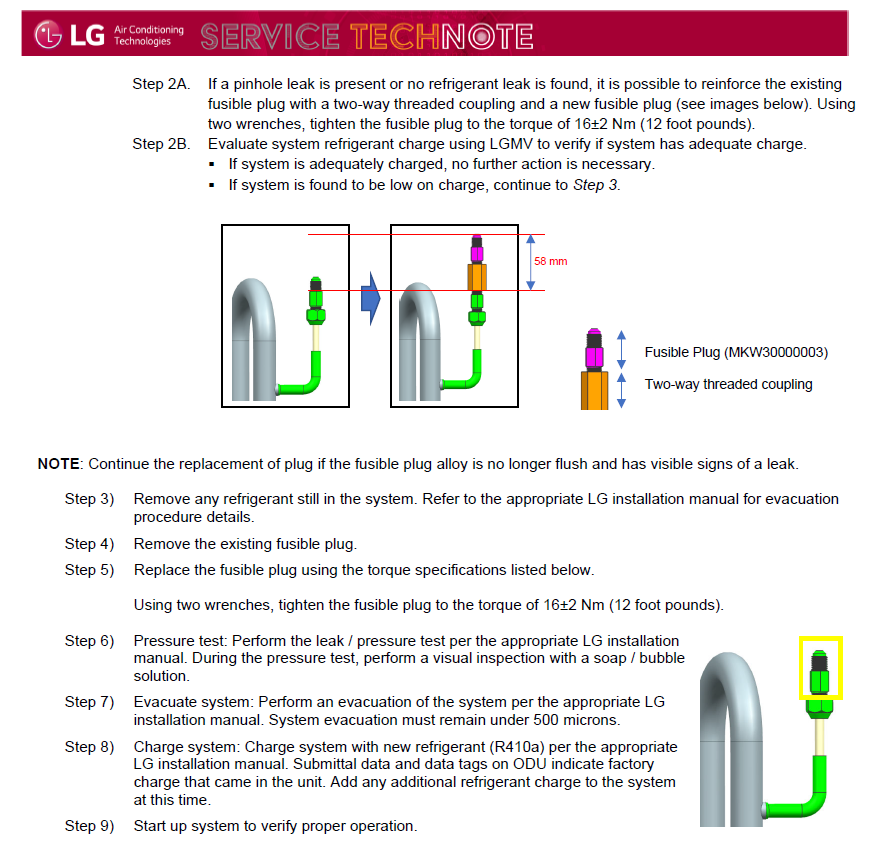 LG Air Conditioning Technologies SERVICE TECHNOTE

Step 2A. If a pinhole leak is present or no refrigerant leak is found, it is possible to reinforce the existing fusible plug with a two-way threaded coupling and a new fusible plug (see images below). Using two wrenches, tighten the fusible plug to the torque of 16±2 Nm (12 foot pounds).

Step 2B. Evaluate system refrigerant charge using LGMV to verify if system has adequate charge.
▪ If system is adequately charged, no further action is necessary.
▪ If system is found to be low on charge, continue to Step 3.

58 mm

Fusible Plug (MKW30000003)

Two-way threaded coupling

NOTE: Continue the replacement of plug if the fusible plug alloy is no longer flush and has visible signs of a leak.

Step 3) Remove any refrigerant still in the system. Refer to the appropriate LG installation manual for evacuation procedure details.

Step 4) Remove the existing fusible plug.

Step 5) Replace the fusible plug using the torque specifications listed below.

Using two wrenches, tighten the fusible plug to the torque of 16±2 Nm (12 foot pounds).

Step 6) Pressure test: Perform the leak / pressure test per the appropriate LG installation manual. During the pressure test, perform a visual inspection with a soap / bubble solution.

Step 7) Evacuate system: Perform an evacuation of the system per the appropriate LG installation manual. System evacuation must remain under 500 microns.

Step 8) Charge system: Charge system with new refrigerant (R410a) per the appropriate LG installation manual. Submittal data and data tags on ODU indicate factory charge that came in the unit. Add any additional refrigerant charge to the system at this time.

Step 9) Start up system to verify proper operation.