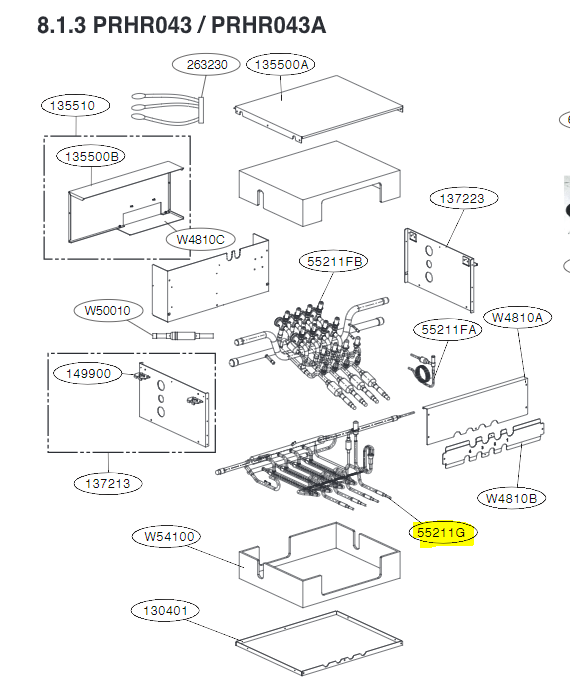 8.1.3 PRHR043 / PRHR043A

263230
135500A
135510
135500B
W4810C
137223
55211FB
W50010
55211FA
W4810A
149900
137213
W4810B
55211G
W54100
130401